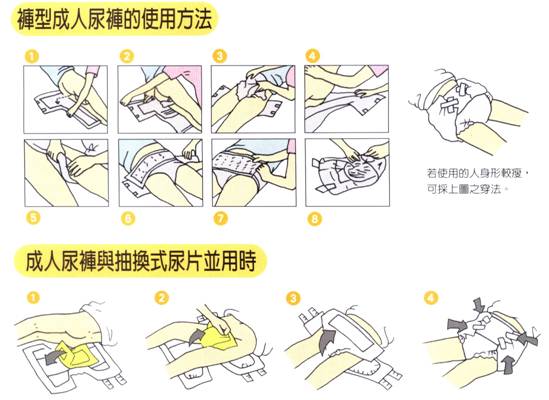 褲型成人尿褲的使用方法

1
2
3
4
5
6
7
8

若使用的人身形較瘦，可採上圖之穿法。

成人尿褲與抽換式尿片並用時

1
2
3
4